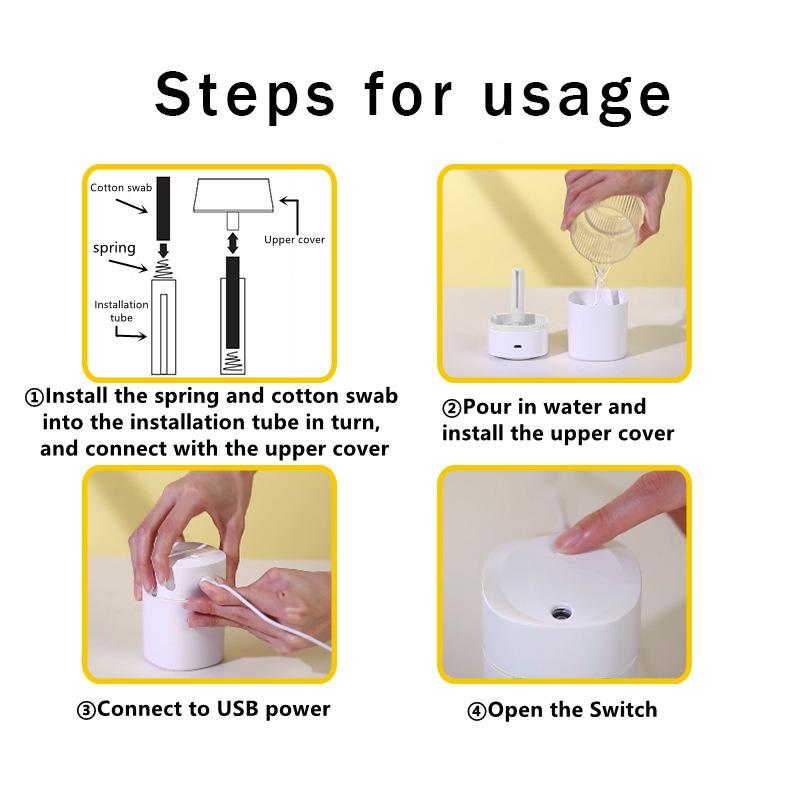 Steps for usage

Cotton swab

spring

Installation tube

Upper cover

①Install the spring and cotton swab into the installation tube in turn, and connect with the upper cover

②Pour in water and install the upper cover

③Connect to USB power

④Open the Switch