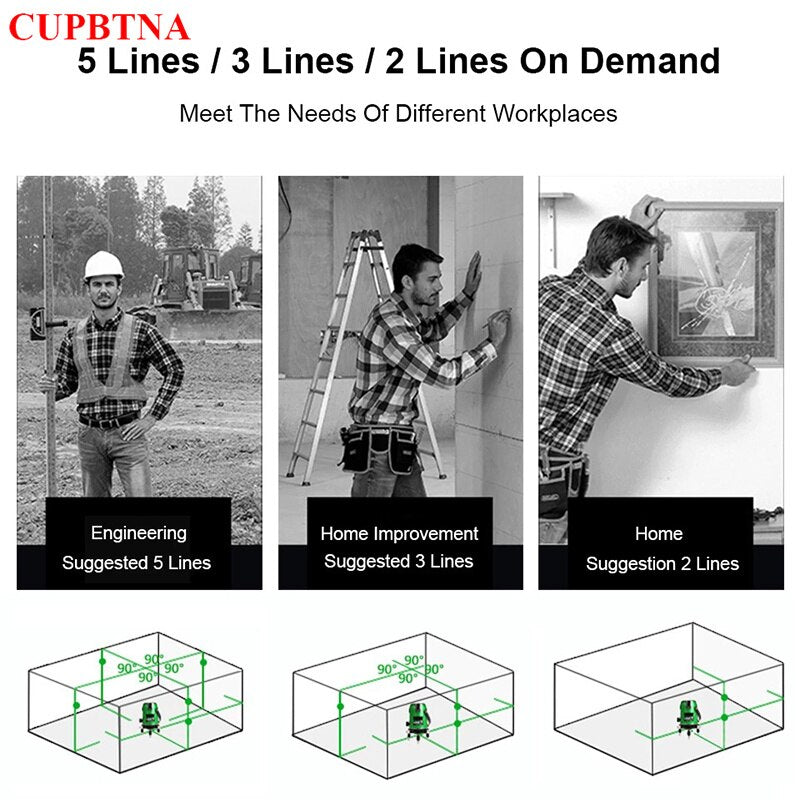 CUPBTNA

5 Lines / 3 Lines / 2 Lines On Demand

Meet The Needs Of Different Workplaces

Engineering
Suggested 5 Lines

Home Improvement
Suggested 3 Lines

Home
Suggestion 2 Lines

90°
90°
90°
90°

90°
90°
90°
90°